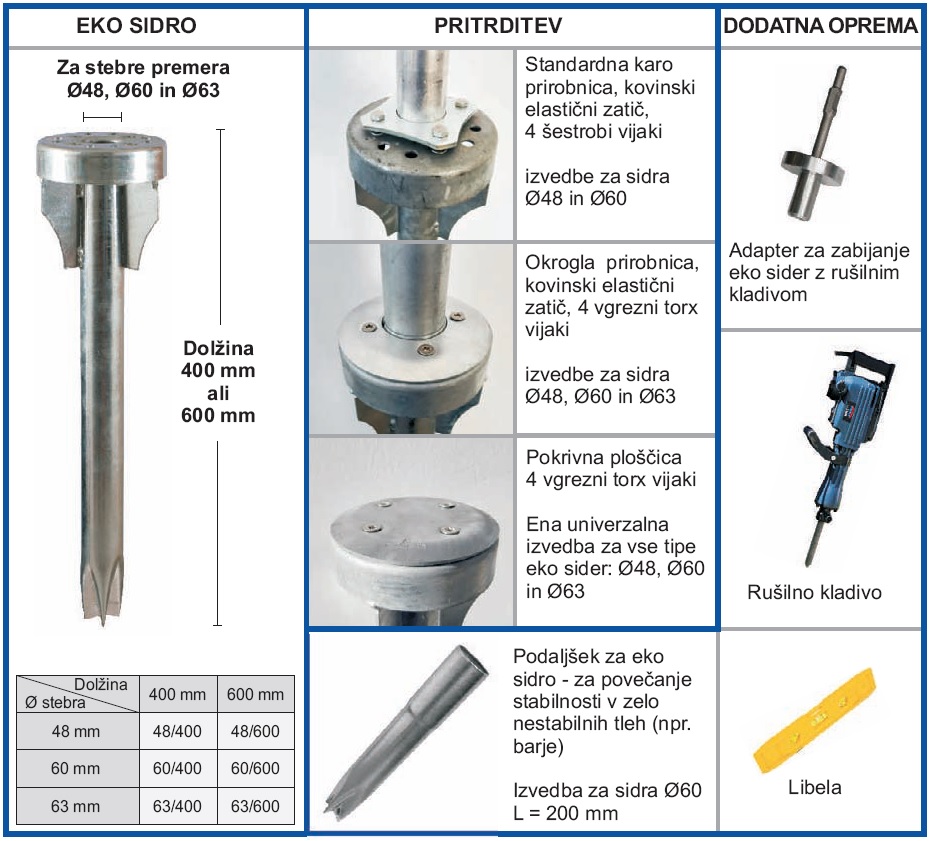 EKO SIDRO

Za stebre premera Ø48, Ø60 in Ø63

Dolžina 400 mm ali 600 mm

| Dolžina / Ø stebra | 400 mm | 600 mm |
|---|---|---|
| 48 mm | 48/400 | 48/600 |
| 60 mm | 60/400 | 60/600 |
| 63 mm | 63/400 | 63/600 |

PRITRDITEV

Standardna karo prirobnica, kovinski elastični zatič, 4 šestrobi vijaki

izvedbe za sidra Ø48 in Ø60

Okrogla prirobnica, kovinski elastični zatič, 4 vgrezni torx vijaki

izvedbe za sidra Ø48, Ø60 in Ø63

Pokrivna ploščica 4 vgrezni torx vijaki

Ena univerzalna izvedba za vse tipe eko sider: Ø48, Ø60 in Ø63

Podaljšek za eko sidro - za povečanje stabilnosti v zelo nestabilnih tleh (npr. barje)

Izvedba za sidra Ø60 L = 200 mm

DODATNA OPREMA

Adapter za zabijanje eko sider z rušilnim kladivom

Rušilno kladivo

Libela